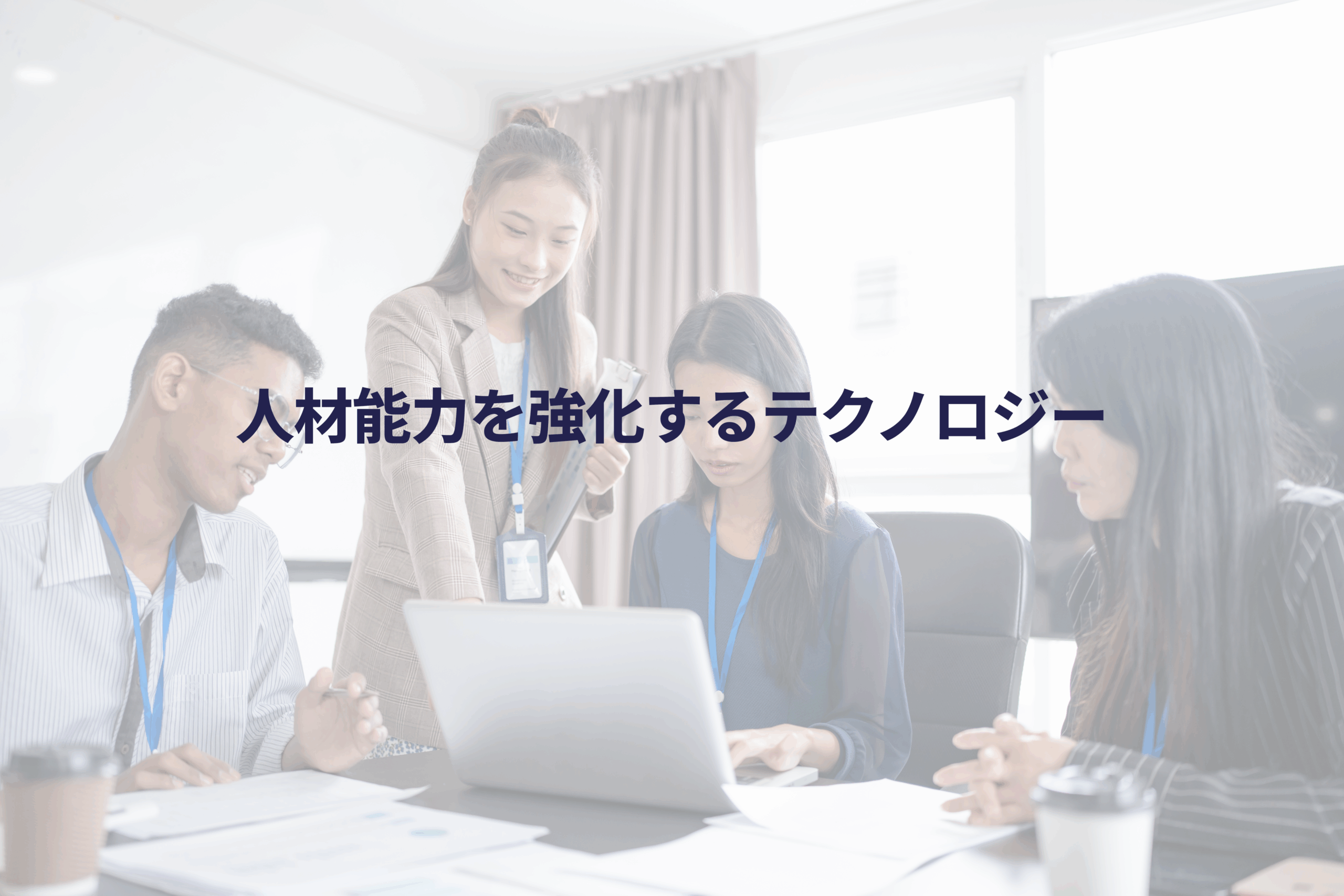 人材能力を強化するテクノロジー